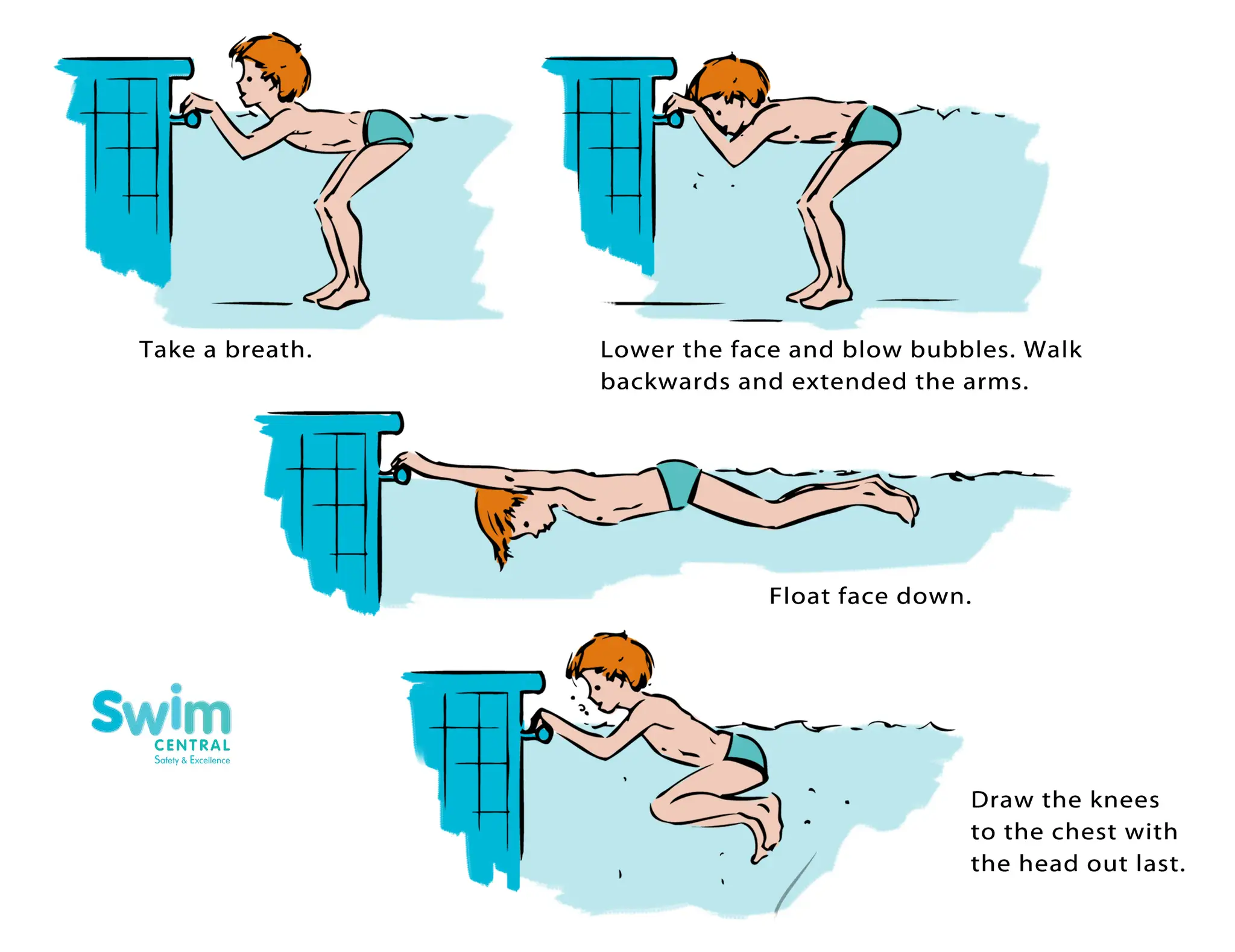 Take a breath.

Lower the face and blow bubbles. Walk backwards and extended the arms.

Float face down.

Swim
CENTRAL
Safety & Excellence

Draw the knees to the chest with the head out last.