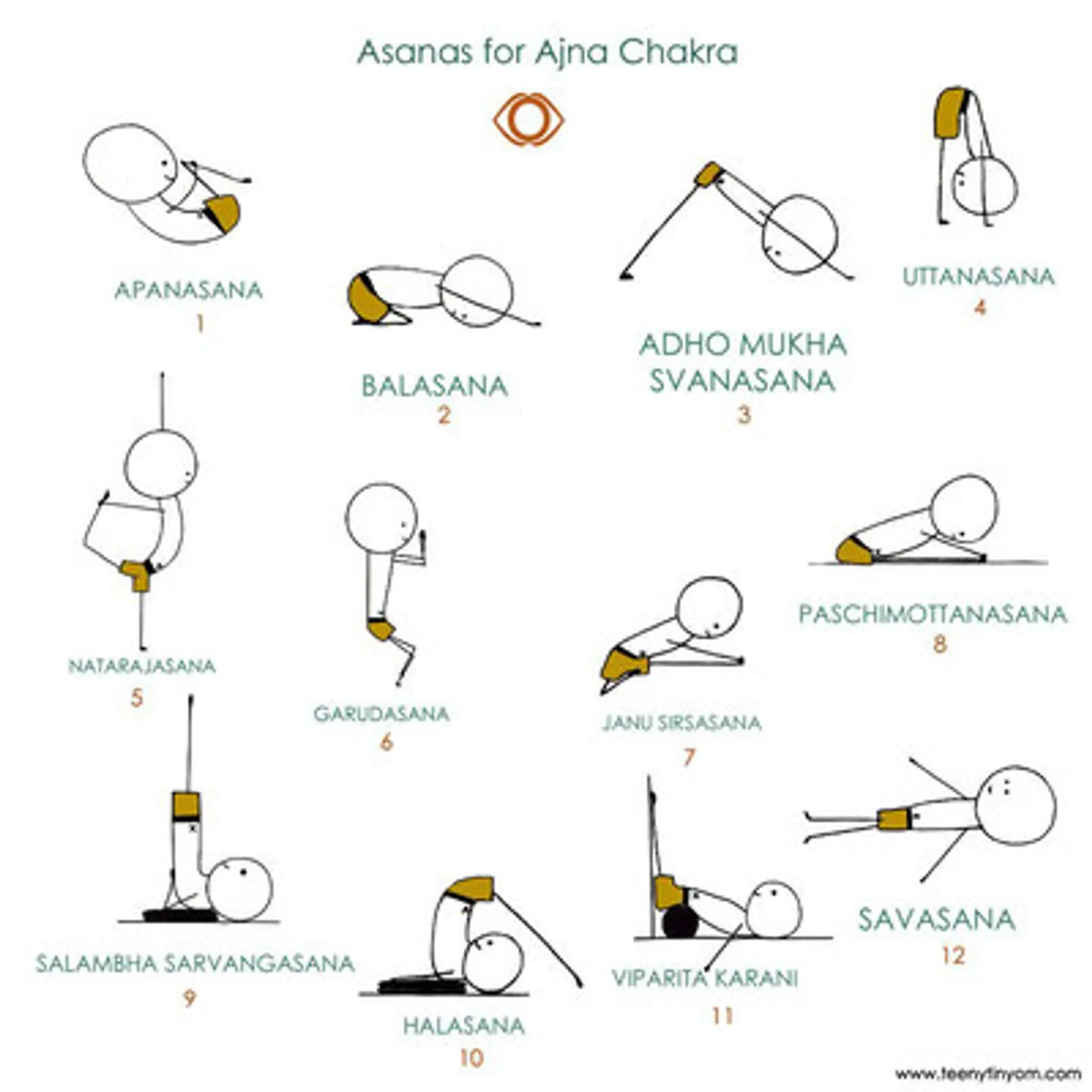 Asanas for Ajna Chakra

APANASANA
1

BALASANA
2

ADHO MUKHA SVANASANA
3

UTTANASANA
4

NATARAJASANA
5

GARUDASANA
6

JANU SIRSASANA
7

PASCHIMOTTANASANA
8

SALAMBHA SARVANGASANA
9

HALASANA
10

VIPARITA KARANI
11

SAVASANA
12

www.teenytinyom.com