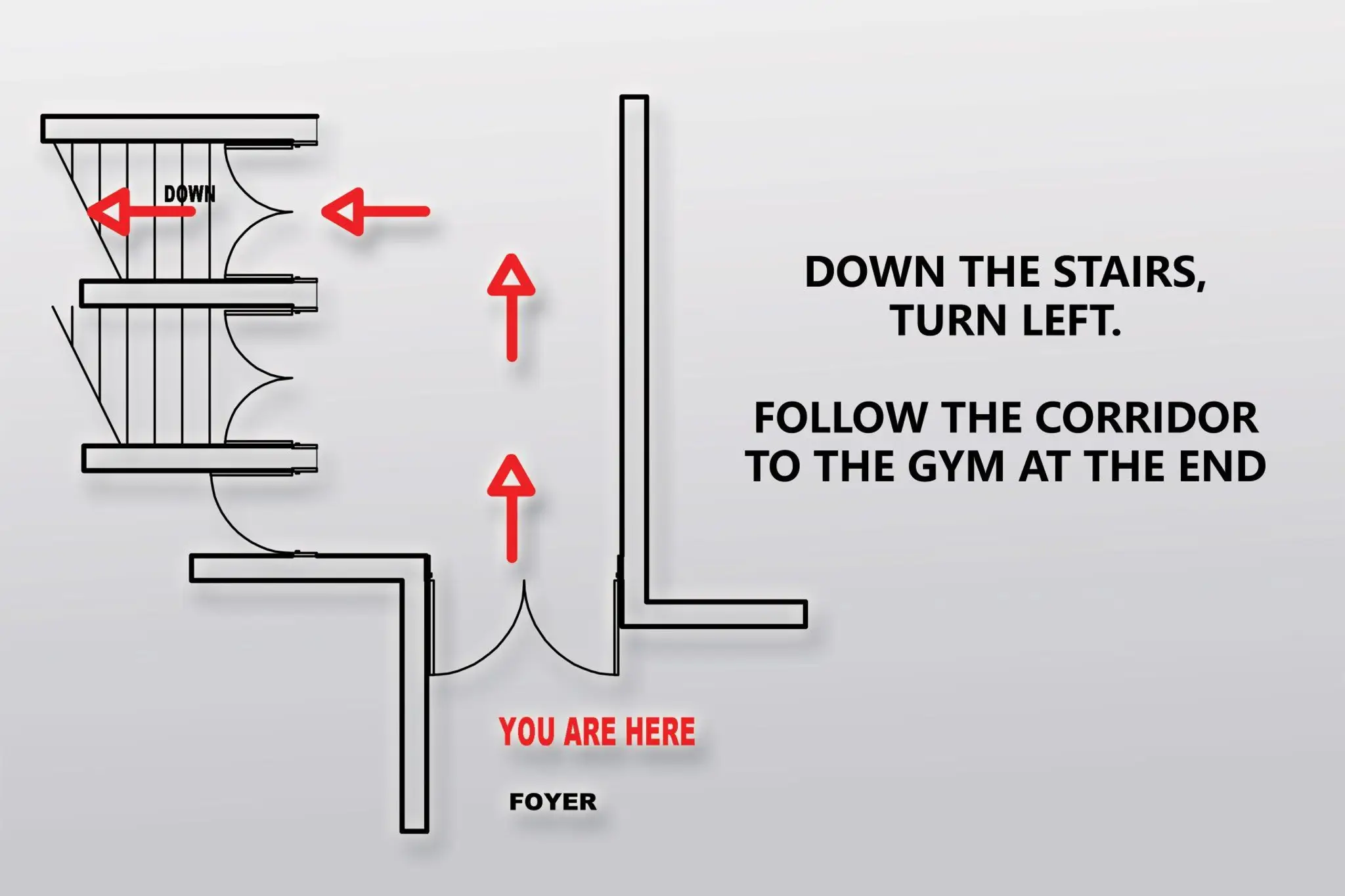 DOWN

DOWN THE STAIRS, TURN LEFT.

FOLLOW THE CORRIDOR TO THE GYM AT THE END

YOU ARE HERE

FOYER