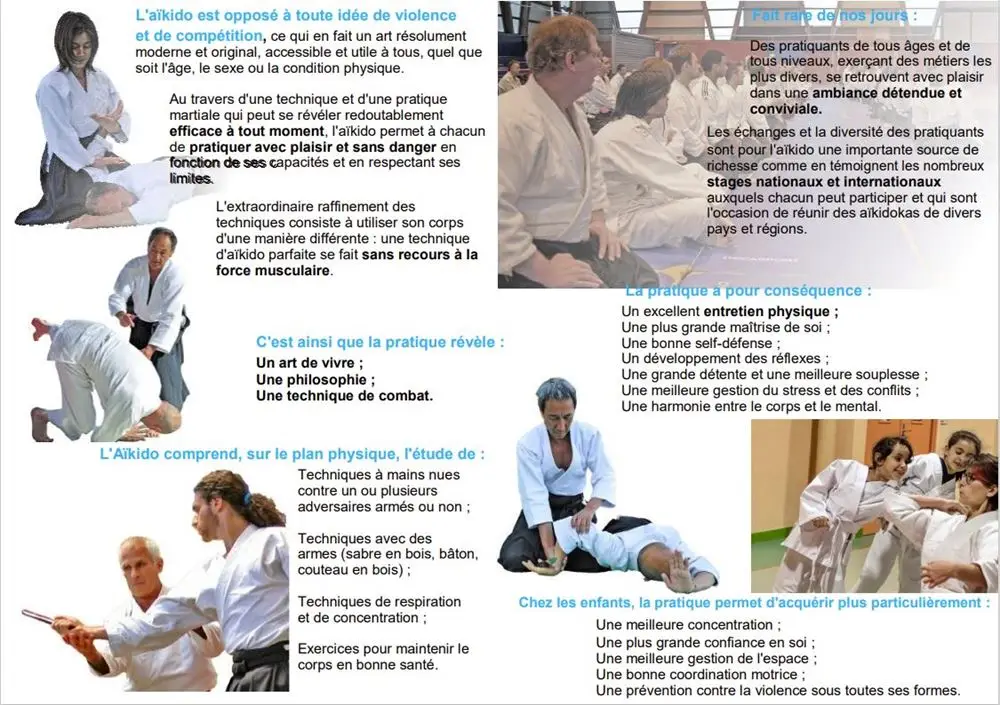 L'aïkido est opposé à toute idée de violence et de compétition, ce qui en fait un art résolument moderne et original, accessible et utile à tous, quel que soit l'âge, le sexe ou la condition physique.

Au travers d'une technique et d'une pratique martiale qui peut se révéler redoutablement efficace à tout moment, l'aïkido permet à chacun de pratiquer avec plaisir et sans danger en fonction de ses capacités et en respectant ses limites.

L'extraordinaire raffinement des techniques consiste à utiliser son corps d'une manière différente : une technique d'aïkido parfaite se fait sans recours à la force musculaire.

C'est ainsi que la pratique révèle :
Un art de vivre ;
Une philosophie ;
Une technique de combat.

L'Aïkido comprend, sur le plan physique, l'étude de :
Techniques à mains nues contre un ou plusieurs adversaires armés ou non ;

Techniques avec des armes (sabre en bois, bâton, couteau en bois) ;

Techniques de respiration et de concentration ;

Exercices pour maintenir le corps en bonne santé.

Fait rare de nos jours :

Des pratiquants de tous âges et de tous niveaux, exerçant des métiers les plus divers, se retrouvent avec plaisir dans une ambiance détendue et conviviale.

Les échanges et la diversité des pratiquants sont pour l'aïkido une importante source de richesse comme en témoignent les nombreux stages nationaux et internationaux auxquels chacun peut participer et qui sont l'occasion de réunir des aïkidokas de divers pays et régions.

La pratique a pour conséquence :
Un excellent entretien physique ;
Une plus grande maîtrise de soi ;
Une bonne self-défense ;
Un développement des réflexes ;
Une grande détente et une meilleure souplesse ;
Une meilleure gestion du stress et des conflits ;
Une harmonie entre le corps et le mental.

Chez les enfants, la pratique permet d'acquérir plus particulièrement :
Une meilleure concentration ;
Une plus grande confiance en soi ;
Une meilleure gestion de l'espace ;
Une bonne coordination motrice ;
Une prévention contre la violence sous toutes ses formes.